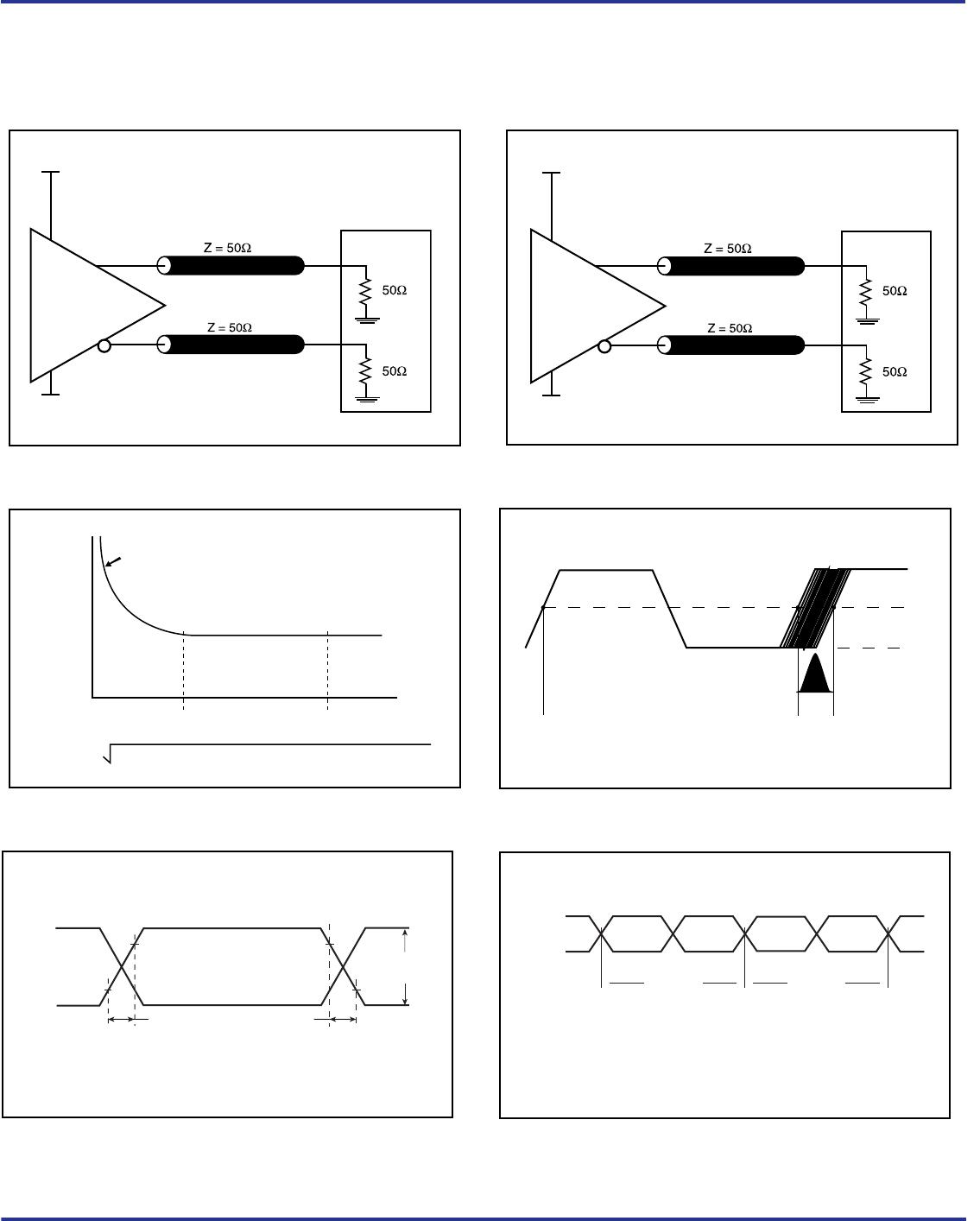 Z = 50Ω

50Ω

Z = 50Ω

50Ω

Z = 50Ω

50Ω

Z = 50Ω

50Ω