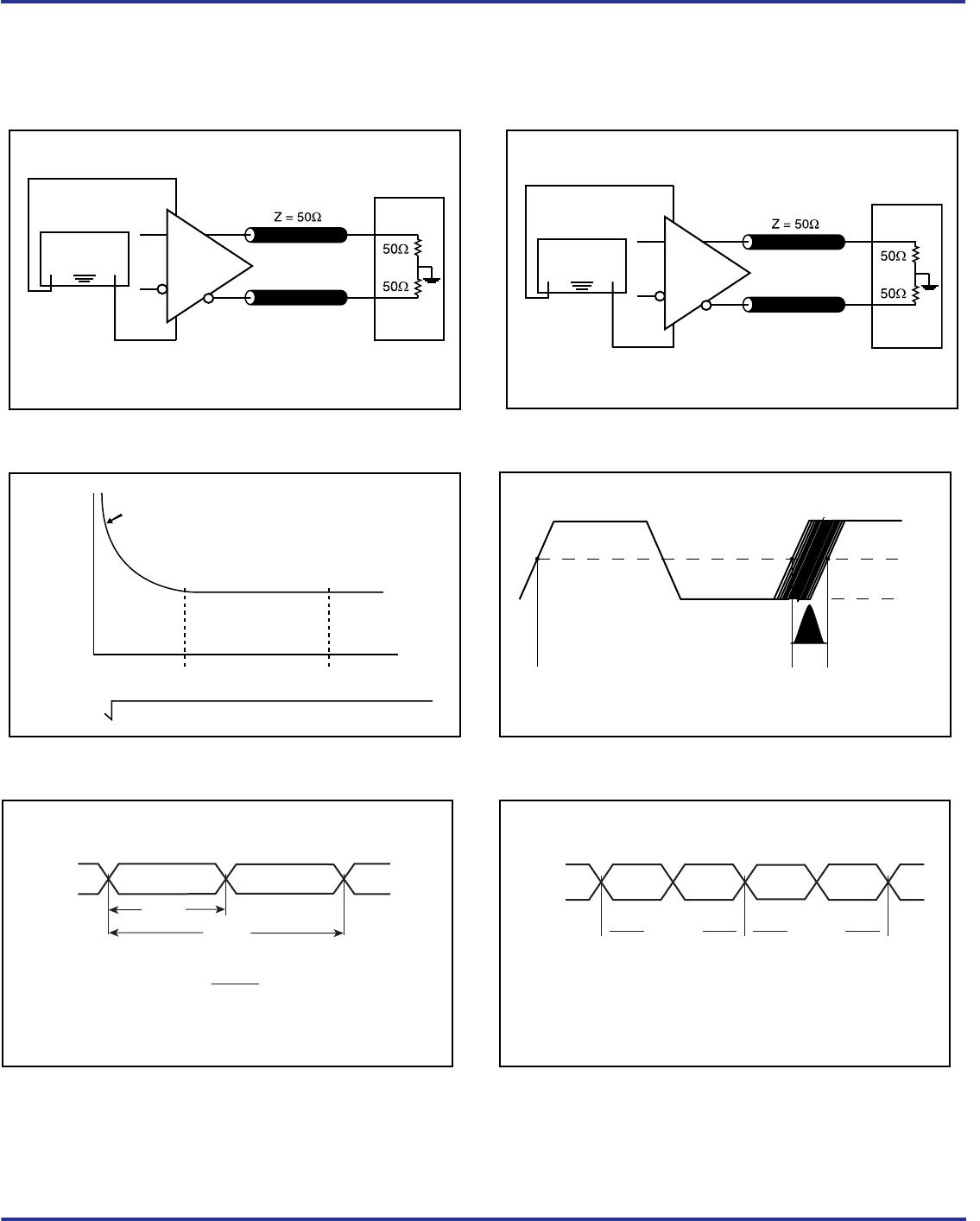 Z = 50Ω

50Ω

50Ω

Z = 50Ω

50Ω

50Ω